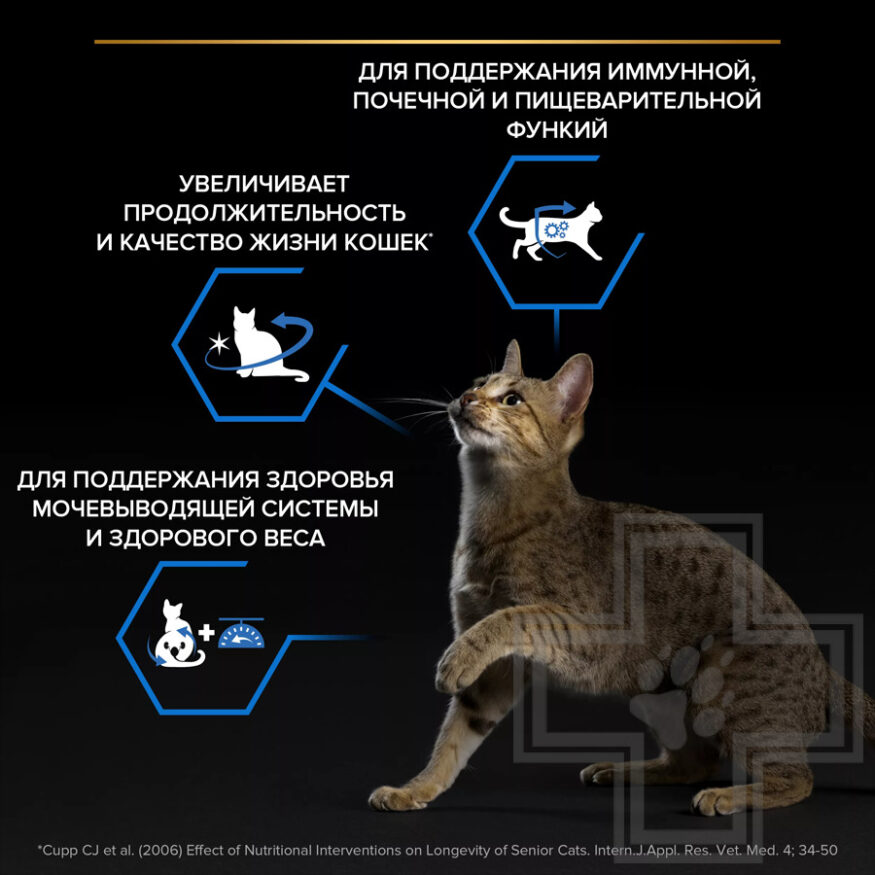 ДЛЯ ПОДДЕРЖАНИЯ ИММУННОЙ, ПОЧЕЧНОЙ И ПИЩЕВАРИТЕЛЬНОЙ ФУНКИЙ

УВЕЛИЧИВАЕТ ПРОДОЛЖИТЕЛЬНОСТЬ И КАЧЕСТВО ЖИЗНИ КОШЕК*

ДЛЯ ПОДДЕРЖАНИЯ ЗДОРОВЬЯ МОЧЕВЫВОДЯЩЕЙ СИСТЕМЫ И ЗДОРОВОГО ВЕСА

*Cupp CJ et al. (2006) Effect of Nutritional Interventions on Longevity of Senior Cats. Intern.J.Appl. Res. Vet. Med. 4; 34-50