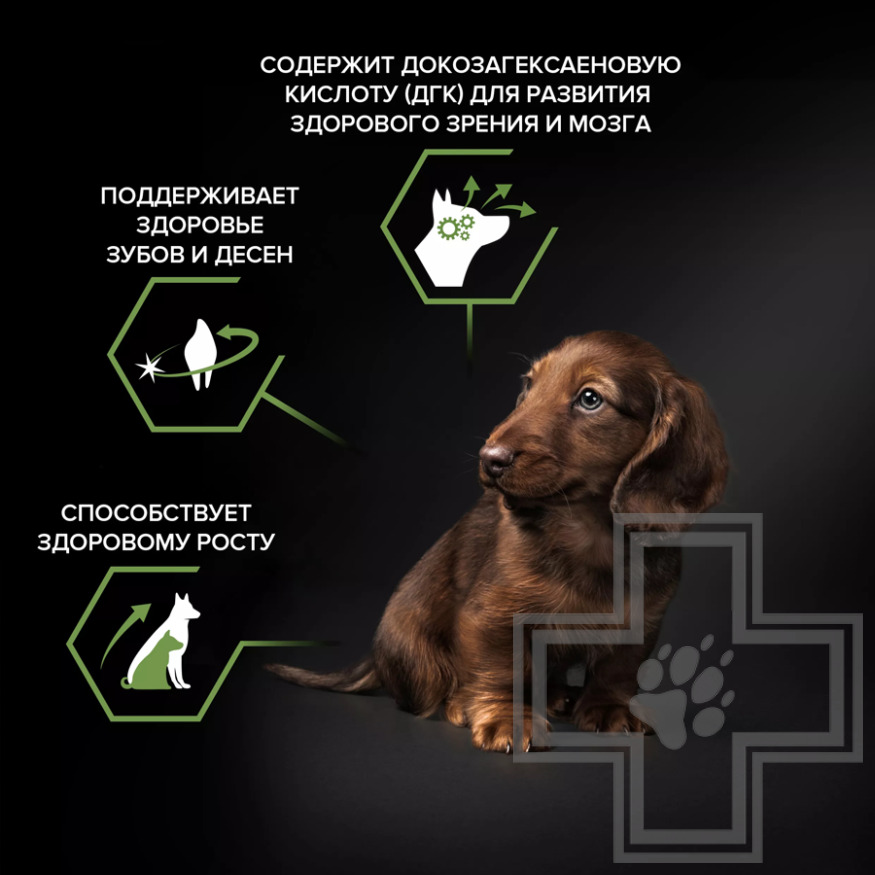 СОДЕРЖИТ ДОКОЗАГЕКСАЕНОВУЮ КИСЛОТУ (ДГК) ДЛЯ РАЗВИТИЯ ЗДОРОВОГО ЗРЕНИЯ И МОЗГА

ПОДДЕРЖИВАЕТ ЗДОРОВЬЕ ЗУБОВ И ДЕСЕН

СПОСОБСТВУЕТ ЗДОРОВОМУ РОСТУ