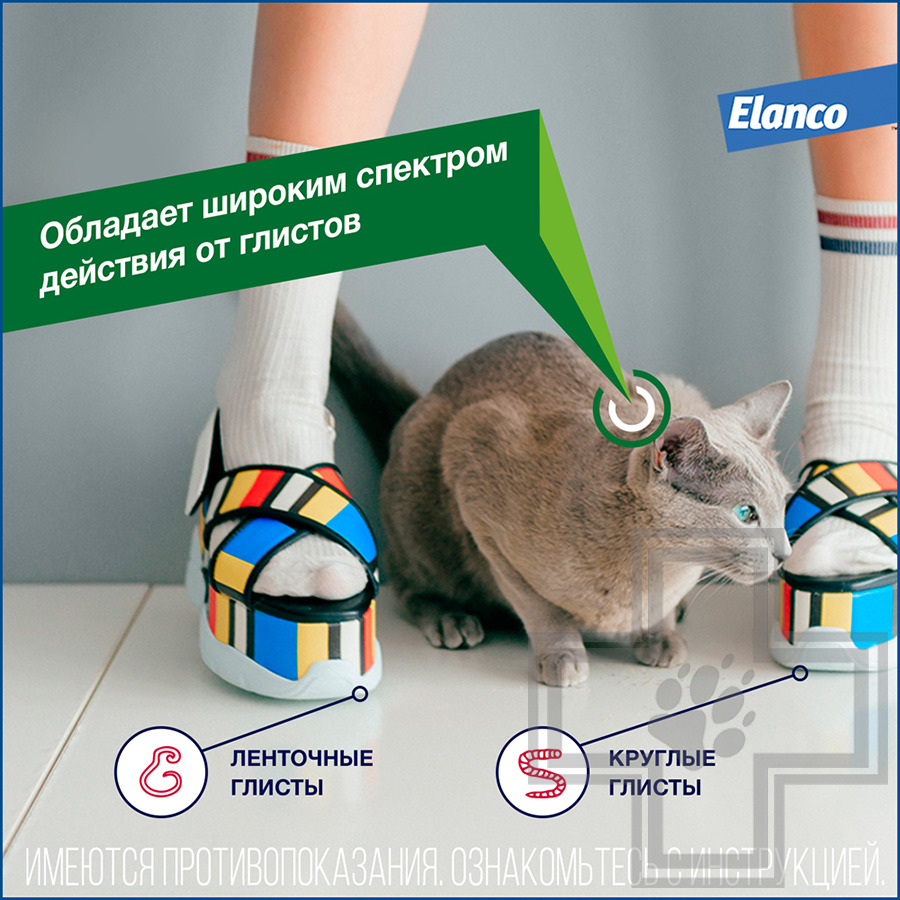 Elanco

Обладает широким спектром действия от глистов

ЛЕНТОЧНЫЕ ГЛИСТЫ

КРУГЛЫЕ ГЛИСТЫ

ИМЕЮТСЯ ПРОТИВОПОКАЗАНИЯ. ОЗНАКОМЬТЕСЬ С ИНСТРУКЦИЕЙ.