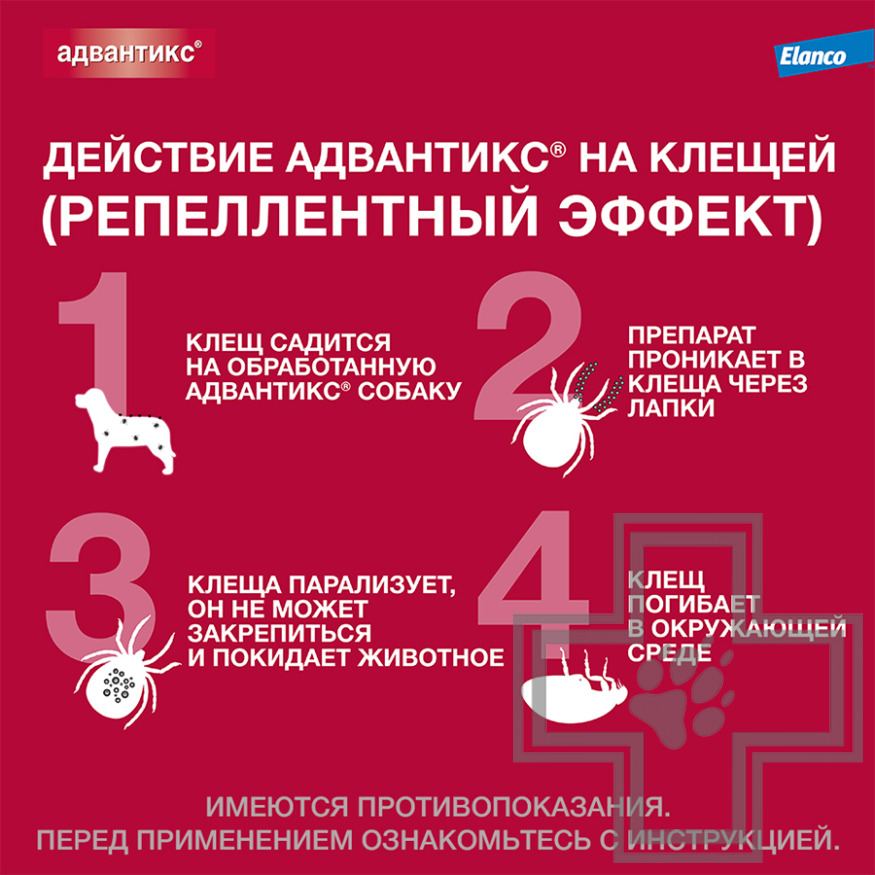 адвантикс®

Elanco

ДЕЙСТВИЕ АДВАНТИКС® НА КЛЕЩЕЙ (РЕПЕЛЛЕНТНЫЙ ЭФФЕКТ)

1

КЛЕЩ САДИТСЯ НА ОБРАБОТАННУЮ АДВАНТИКС® СОБАКУ

2

ПРЕПАРАТ ПРОНИКАЕТ В КЛЕЩА ЧЕРЕЗ ЛАПКИ

3

КЛЕЩА ПАРАЛИЗУЕТ, ОН НЕ МОЖЕТ ЗАКРЕПИТЬСЯ И ПОКИДАЕТ ЖИВОТНОЕ

4

КЛЕЩ ПОГИБАЕТ В ОКРУЖАЮЩЕЙ СРЕДЕ

ИМЕЮТСЯ ПРОТИВОПОКАЗАНИЯ.
ПЕРЕД ПРИМЕНЕНИЕМ ОЗНАКОМЬТЕСЬ С ИНСТРУКЦИЕЙ.