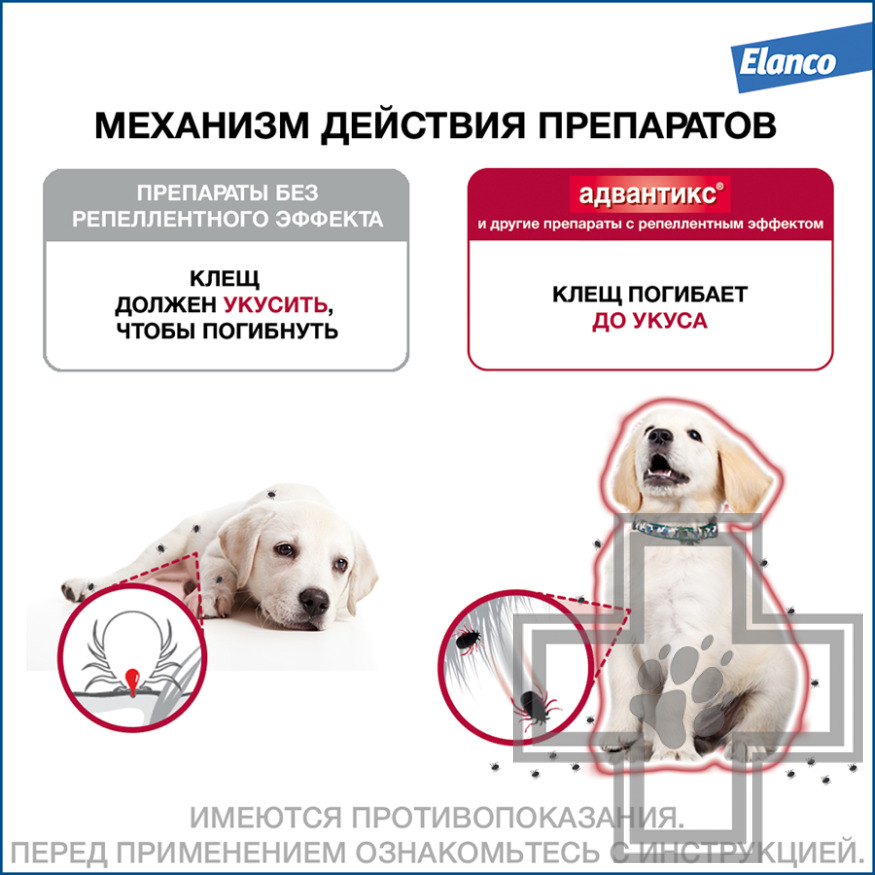 Elanco

МЕХАНИЗМ ДЕЙСТВИЯ ПРЕПАРАТОВ

ПРЕПАРАТЫ БЕЗ РЕПЕЛЛЕНТНОГО ЭФФЕКТА

КЛЕЩ ДОЛЖЕН УКУСИТЬ, ЧТОБЫ ПОГИБНУТЬ

адвантикс®
и другие препараты с репеллентным эффектом

КЛЕЩ ПОГИБАЕТ ДО УКУСА

ИМЕЮТСЯ ПРОТИВОПОКАЗАНИЯ.
ПЕРЕД ПРИМЕНЕНИЕМ ОЗНАКОМЬТЕСЬ С ИНСТРУКЦИЕЙ.