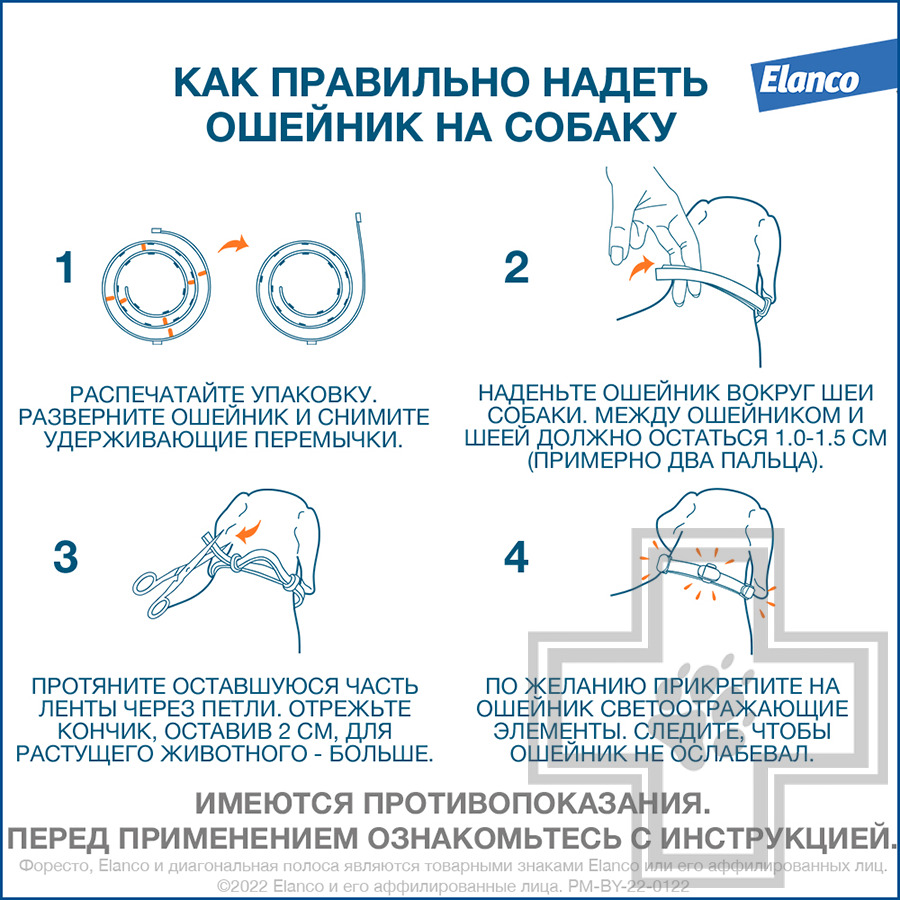 КАК ПРАВИЛЬНО НАДЕТЬ ОШЕЙНИК НА СОБАКУ

Elanco

1

РАСПЕЧАТАЙТЕ УПАКОВКУ. РАЗВЕРНИТЕ ОШЕЙНИК И СНИМИТЕ УДЕРЖИВАЮЩИЕ ПЕРЕМЫЧКИ.

2

НАДЕНЬТЕ ОШЕЙНИК ВОКРУГ ШЕИ СОБАКИ. МЕЖДУ ОШЕЙНИКОМ И ШЕЕЙ ДОЛЖНО ОСТАТЬСЯ 1.0-1.5 СМ (ПРИМЕРНО ДВА ПАЛЬЦА).

3

ПРОТЯНИТЕ ОСТАВШУЮСЯ ЧАСТЬ ЛЕНТЫ ЧЕРЕЗ ПЕТЛИ. ОТРЕЖЬТЕ КОНЧИК, ОСТАВИВ 2 СМ, ДЛЯ РАСТУЩЕГО ЖИВОТНОГО - БОЛЬШЕ.

4

ПО ЖЕЛАНИЮ ПРИКРЕПИТЕ НА ОШЕЙНИК СВЕТООТРАЖАЮЩИЕ ЭЛЕМЕНТЫ. СЛЕДИТЕ, ЧТОБЫ ОШЕЙНИК НЕ ОСЛАБЕВАЛ.

ИМЕЮТСЯ ПРОТИВОПОКАЗАНИЯ.
ПЕРЕД ПРИМЕНЕНИЕМ ОЗНАКОМЬТЕСЬ С ИНСТРУКЦИЕЙ.
Форесто, Elanco и диагональная полоса являются товарными знаками Elanco или его аффилированных лиц.
©2022 Elanco и его аффилированные лица. PM-BY-22-0122