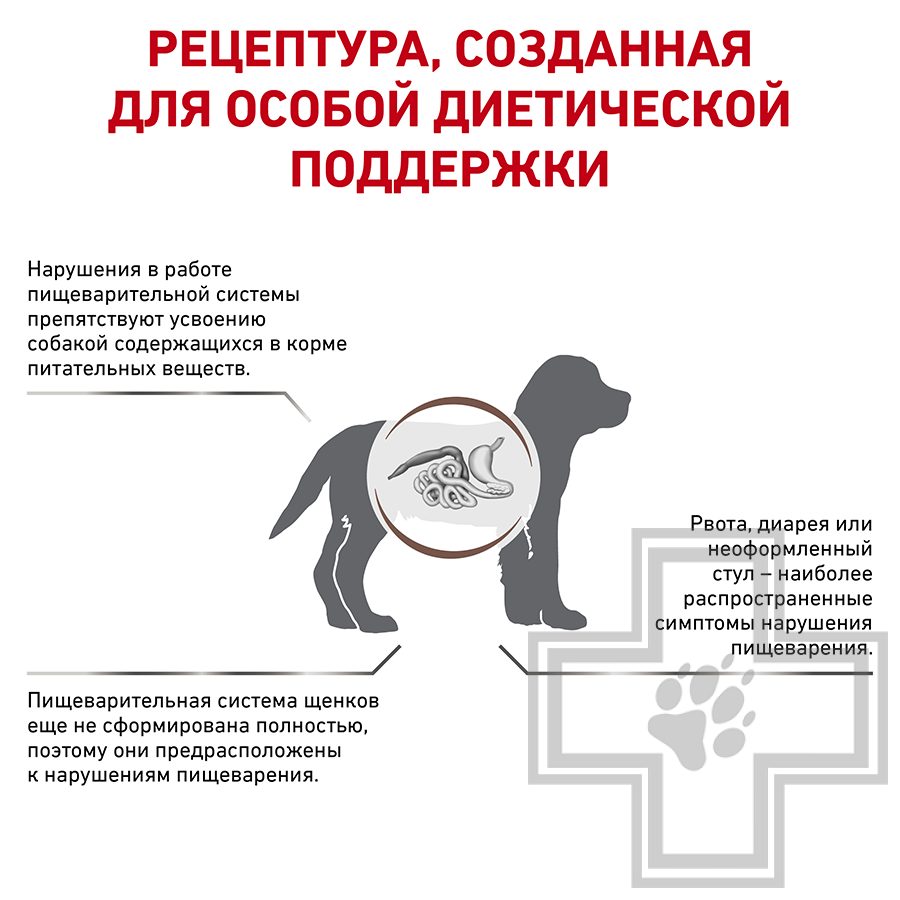 РЕЦЕПТУРА, СОЗДАННАЯ ДЛЯ ОСОБОЙ ДИЕТИЧЕСКОЙ ПОДДЕРЖКИ

Нарушения в работе пищеварительной системы препятствуют усвоению собакой содержащихся в корме питательных веществ.

Рвота, диарея или неоформленный стул – наиболее распространенные симптомы нарушения пищеварения.

Пищеварительная система щенков еще не сформирована полностью, поэтому они предрасположены к нарушениям пищеварения.