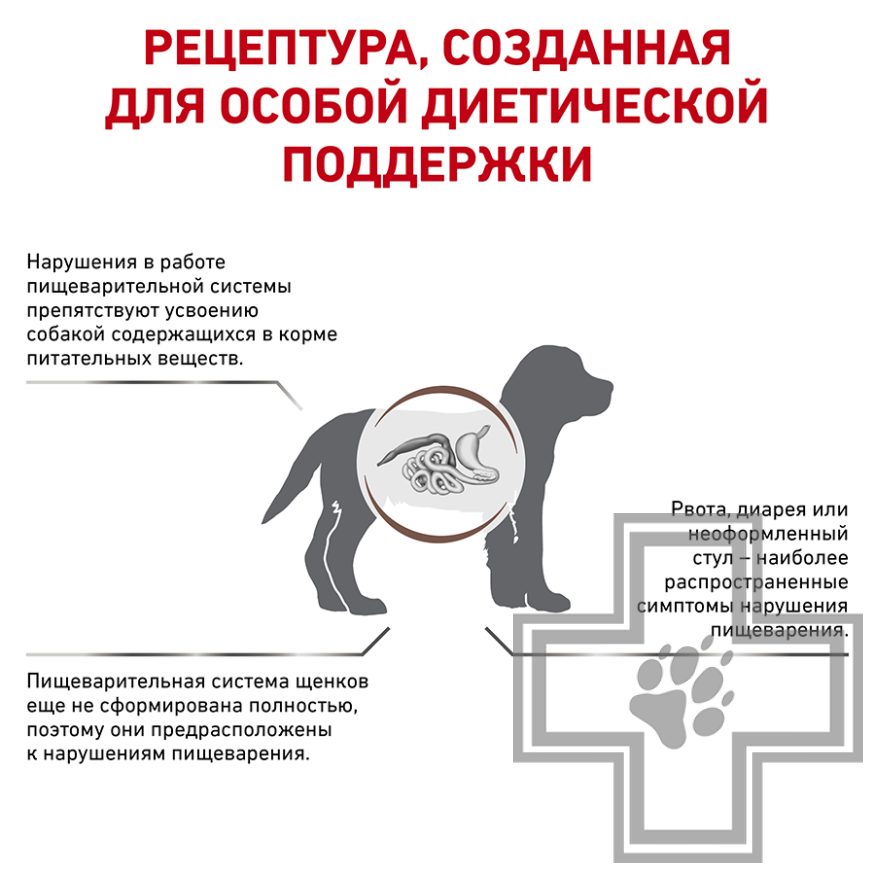 РЕЦЕПТУРА, СОЗДАННАЯ ДЛЯ ОСОБОЙ ДИЕТИЧЕСКОЙ ПОДДЕРЖКИ

Нарушения в работе пищеварительной системы препятствуют усвоению собакой содержащихся в корме питательных веществ.

Рвота, диарея или неоформленный стул – наиболее распространенные симптомы нарушения пищеварения.

Пищеварительная система щенков еще не сформирована полностью, поэтому они предрасположены к нарушениям пищеварения.