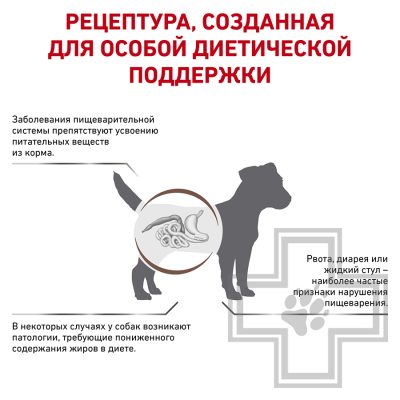 РЕЦЕПТУРА, СОЗДАННАЯ ДЛЯ ОСОБОЙ ДИЕТИЧЕСКОЙ ПОДДЕРЖКИ

Заболевания пищеварительной системы препятствуют усвоению питательных веществ из корма.

Рвота, диарея или жидкий стул – наиболее частые признаки нарушения пищеварения.

В некоторых случаях у собак возникают патологии, требующие пониженного содержания жиров в диете.