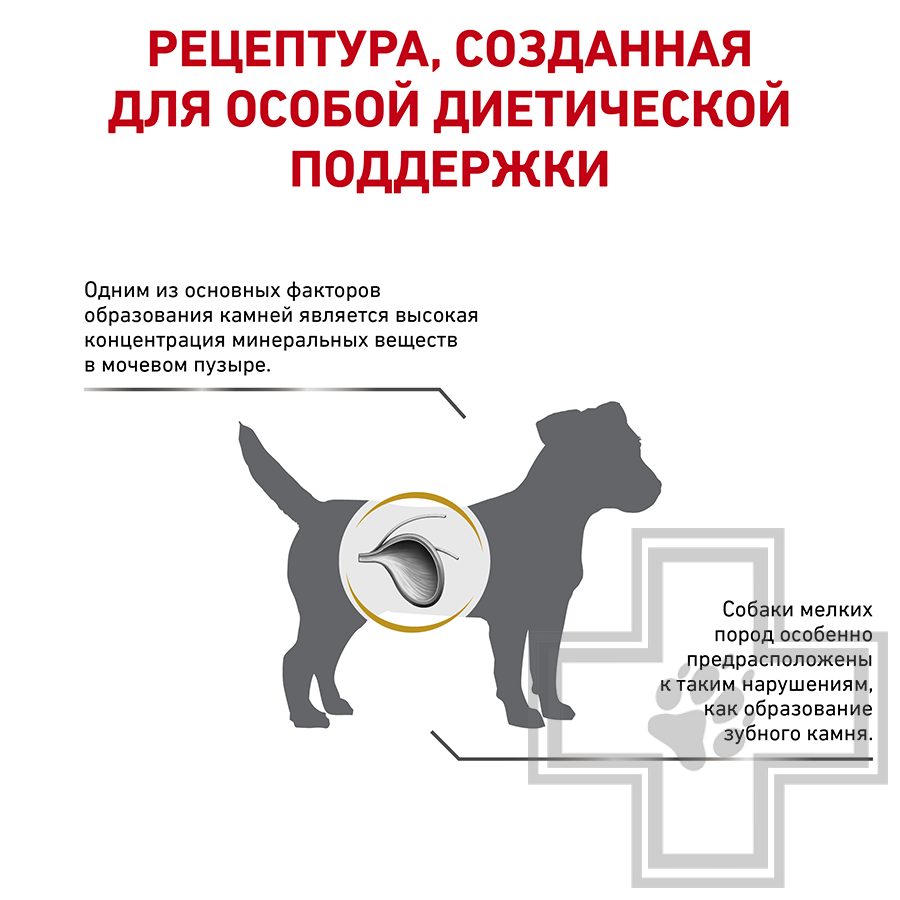 РЕЦЕПТУРА, СОЗДАННАЯ ДЛЯ ОСОБОЙ ДИЕТИЧЕСКОЙ ПОДДЕРЖКИ

Одним из основных факторов образования камней является высокая концентрация минеральных веществ в мочевом пузыре.

Собаки мелких пород особенно предрасположены к таким нарушениям, как образование зубного камня.