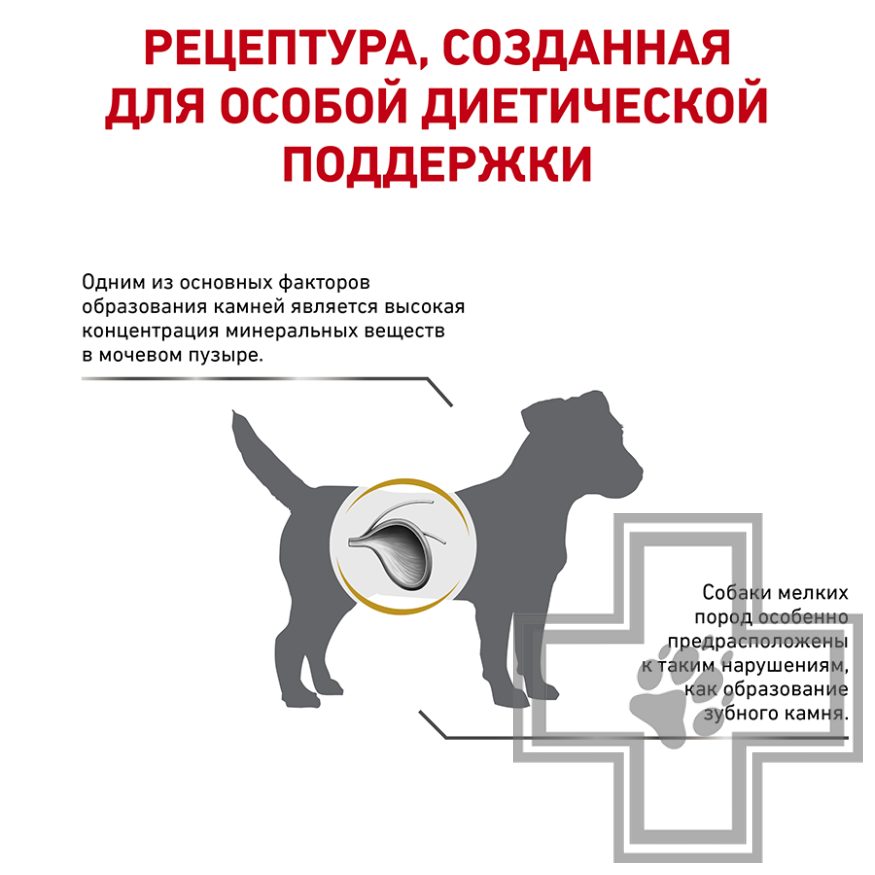 РЕЦЕПТУРА, СОЗДАННАЯ ДЛЯ ОСОБОЙ ДИЕТИЧЕСКОЙ ПОДДЕРЖКИ

Одним из основных факторов образования камней является высокая концентрация минеральных веществ в мочевом пузыре.

Собаки мелких пород особенно предрасположены к таким нарушениям, как образование зубного камня.