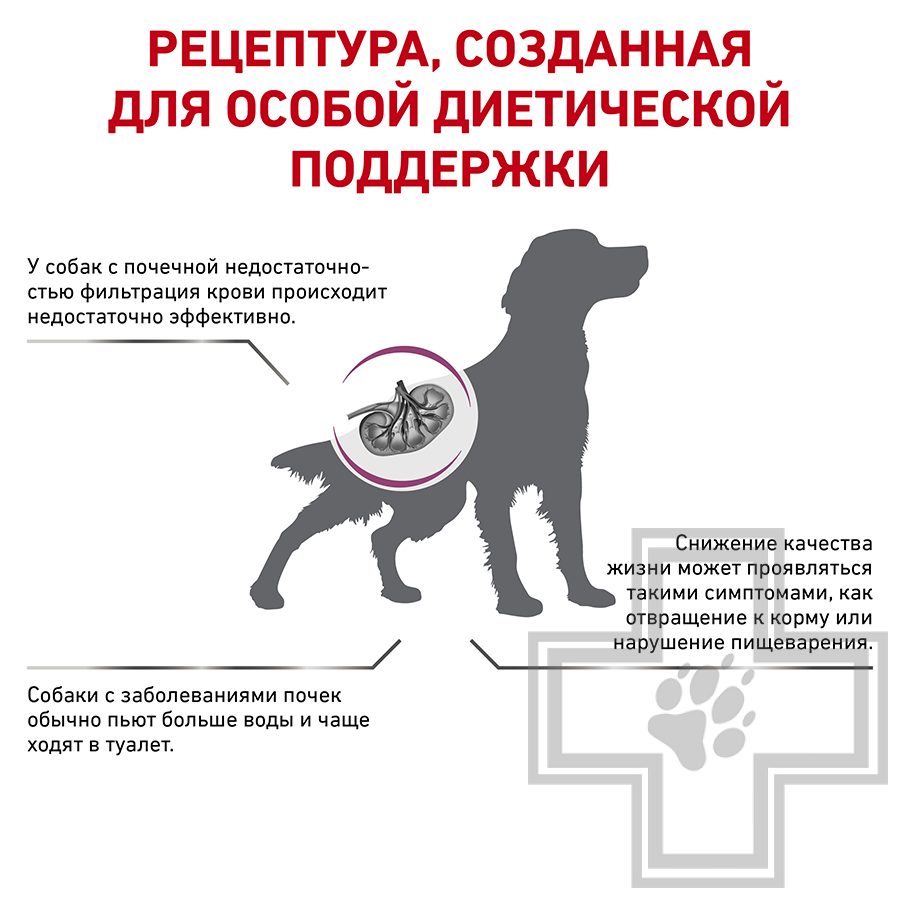 РЕЦЕПТУРА, СОЗДАННАЯ ДЛЯ ОСОБОЙ ДИЕТИЧЕСКОЙ ПОДДЕРЖКИ

У собак с почечной недостаточностью фильтрация крови происходит недостаточно эффективно.

Снижение качества жизни может проявляться такими симптомами, как отвращение к корму или нарушение пищеварения.

Собаки с заболеваниями почек обычно пьют больше воды и чаще ходят в туалет.