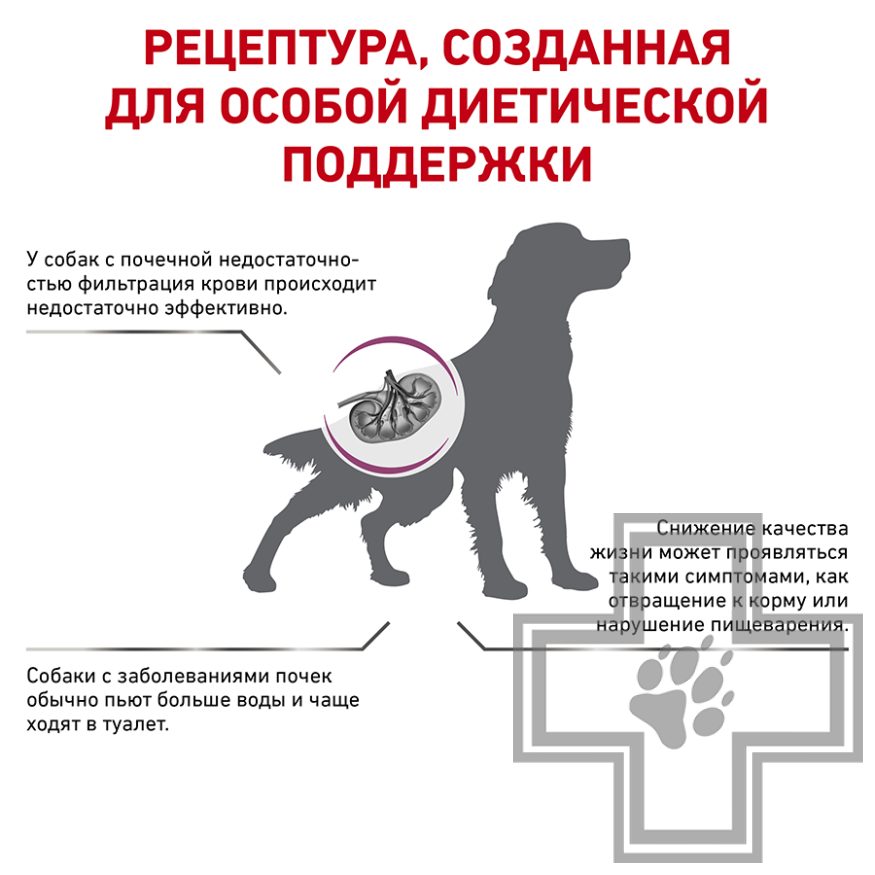 РЕЦЕПТУРА, СОЗДАННАЯ ДЛЯ ОСОБОЙ ДИЕТИЧЕСКОЙ ПОДДЕРЖКИ

У собак с почечной недостаточностью фильтрация крови происходит недостаточно эффективно.

Снижение качества жизни может проявляться такими симптомами, как отвращение к корму или нарушение пищеварения.

Собаки с заболеваниями почек обычно пьют больше воды и чаще ходят в туалет.