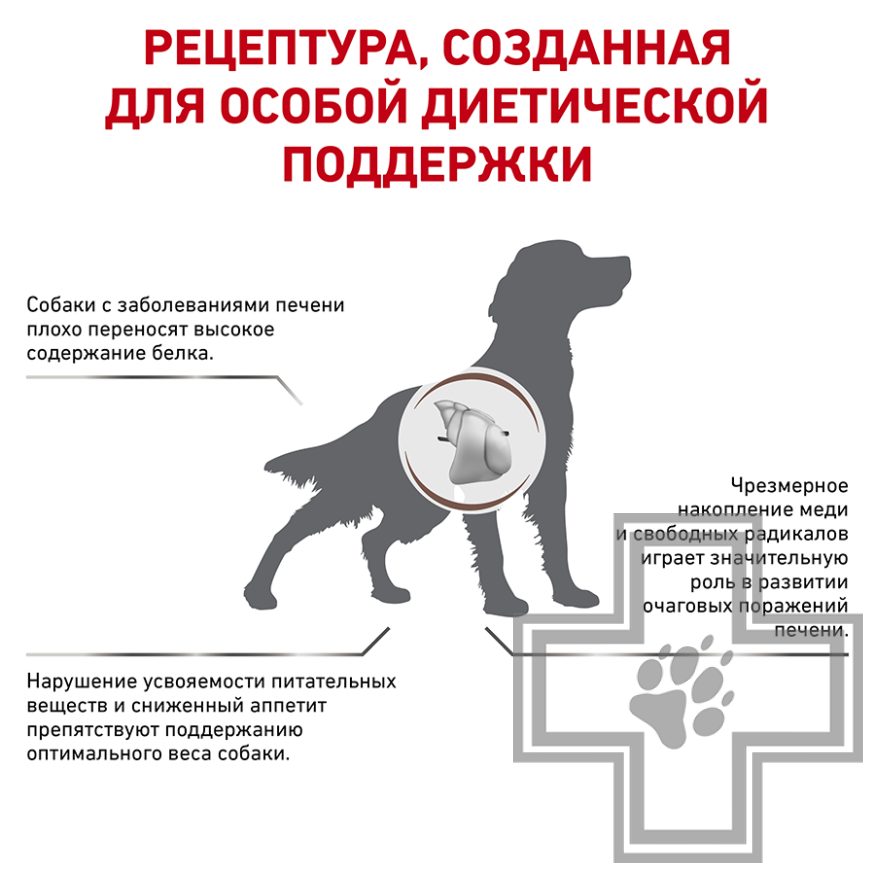 РЕЦЕПТУРА, СОЗДАННАЯ ДЛЯ ОСОБОЙ ДИЕТИЧЕСКОЙ ПОДДЕРЖКИ

Собаки с заболеваниями печени плохо переносят высокое содержание белка.

Чрезмерное накопление меди и свободных радикалов играет значительную роль в развитии очаговых поражений печени.

Нарушение усвояемости питательных веществ и сниженный аппетит препятствуют поддержанию оптимального веса собаки.